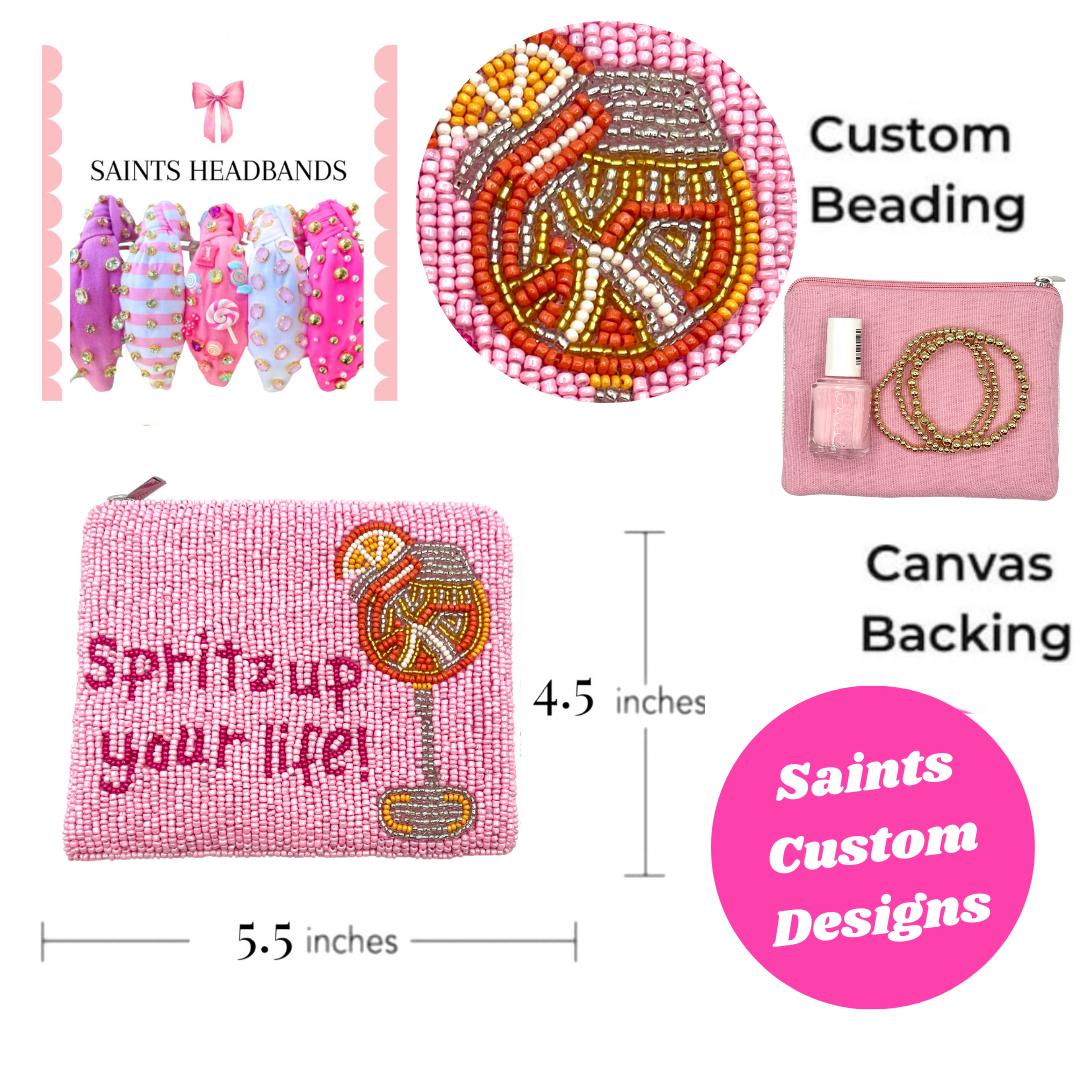 SAINTS HEADBANDS

Custom Beading

Canvas Backing

Spritz up your life!

4.5 inches

5.5 inches

Saints Custom Designs