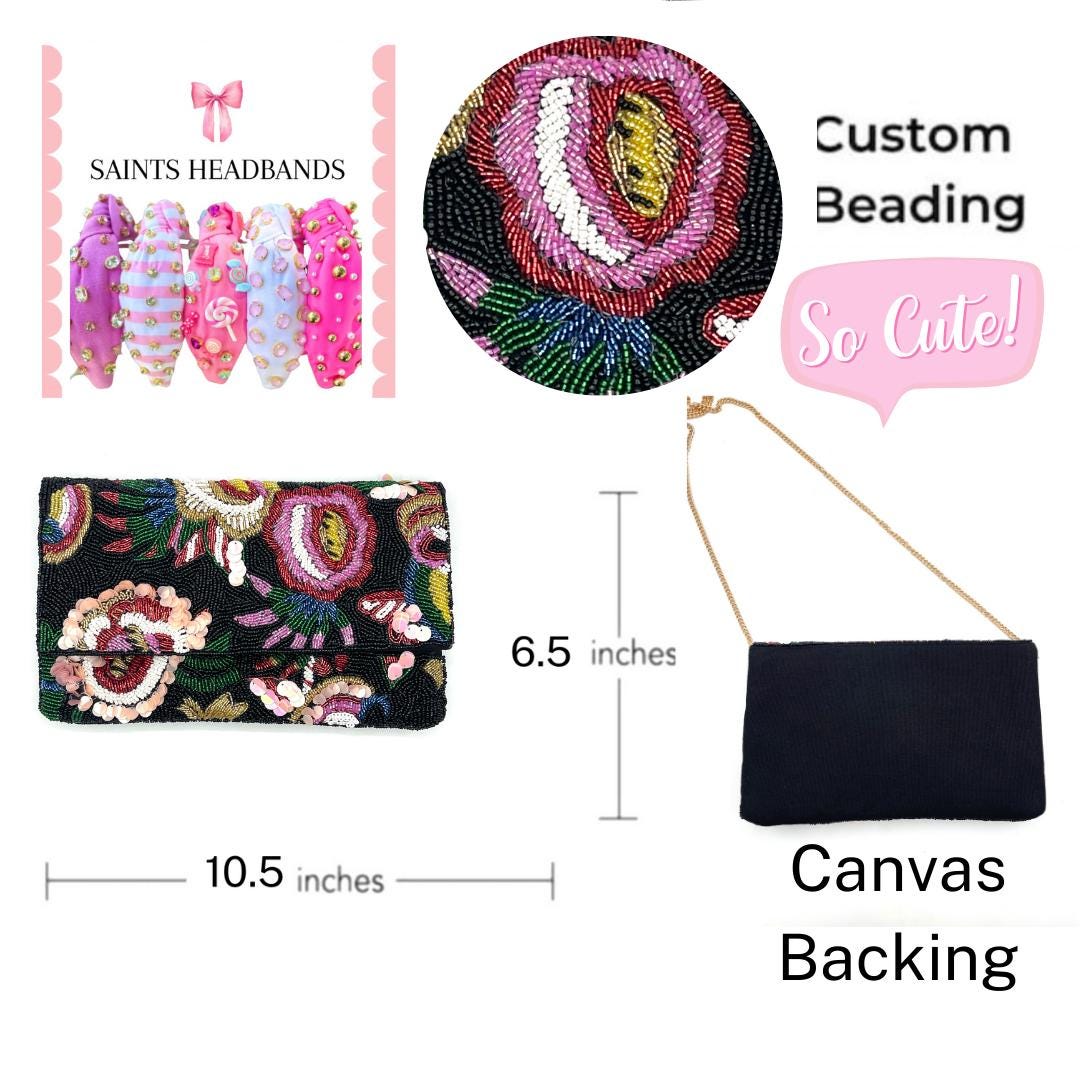 SAINTS HEADBANDS

Custom Beading

So Cute!

6.5 inches

10.5 inches

Canvas Backing